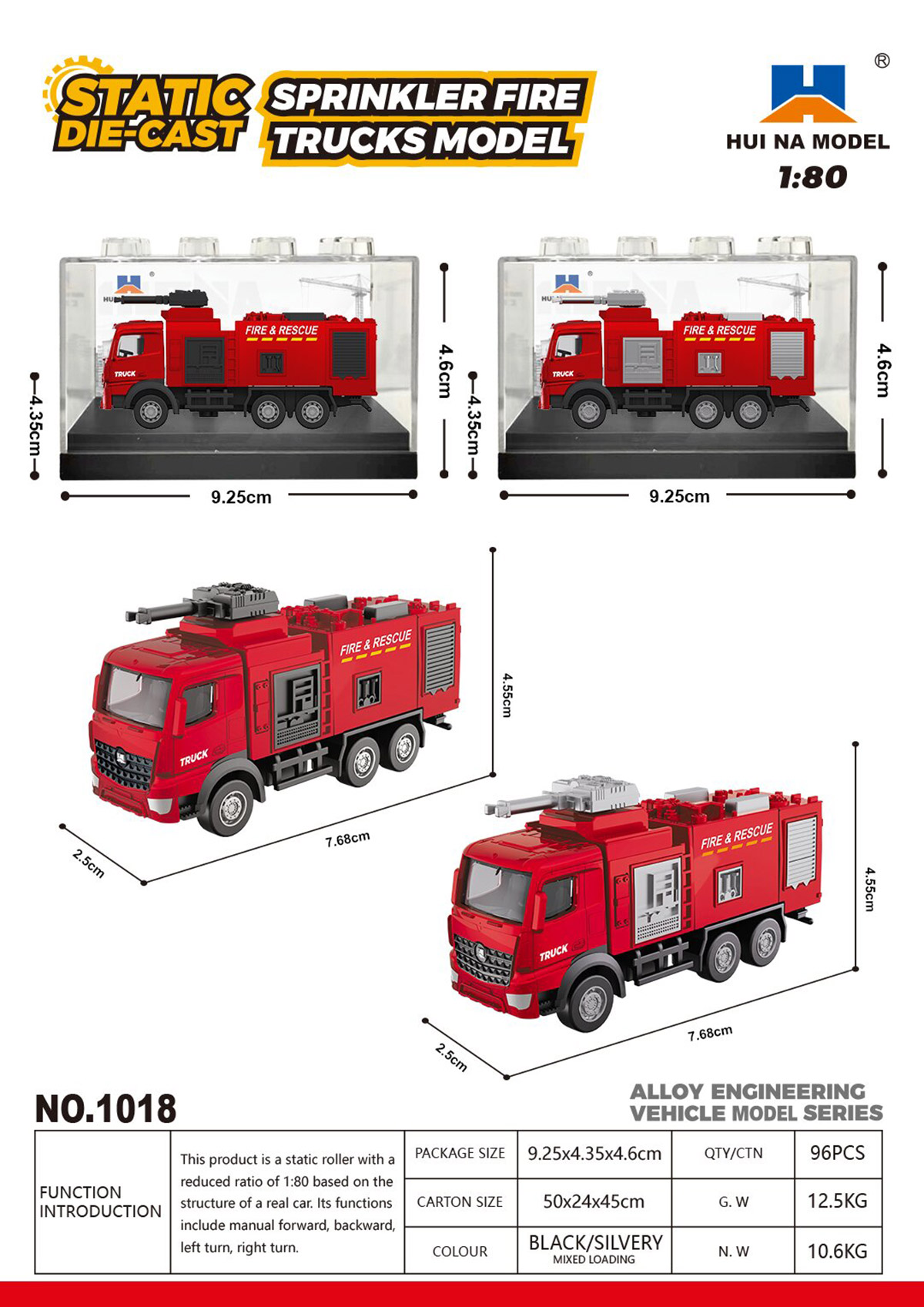 STATIC DIE-CAST

SPRINKLER FIRE TRUCKS MODEL

®
HUI NA MODEL
1:80

FIRE & RESCUE
TRUCK
4.35cm
4.6cm
9.25cm

FIRE & RESCUE
TRUCK
4.35cm
4.6cm
9.25cm

FIRE & RESCUE
TRUCK
4.55cm
7.68cm
2.5cm

FIRE & RESCUE
TRUCK
4.55cm
7.68cm
2.5cm

NO.1018

ALLOY ENGINEERING VEHICLE MODEL SERIES

| FUNCTION INTRODUCTION | This product is a static roller with a reduced ratio of 1:80 based on the structure of a real car. Its functions include manual forward, backward, left turn, right turn. | PACKAGE SIZE | 9.25x4.35x4.6cm | QTY/CTN | 96PCS |
|---|---|---|---|---|---|
| | | CARTON SIZE | 50x24x45cm | G. W | 12.5KG |
| | | COLOUR | BLACK/SILVERY MIXED LOADING | N. W | 10.6KG |