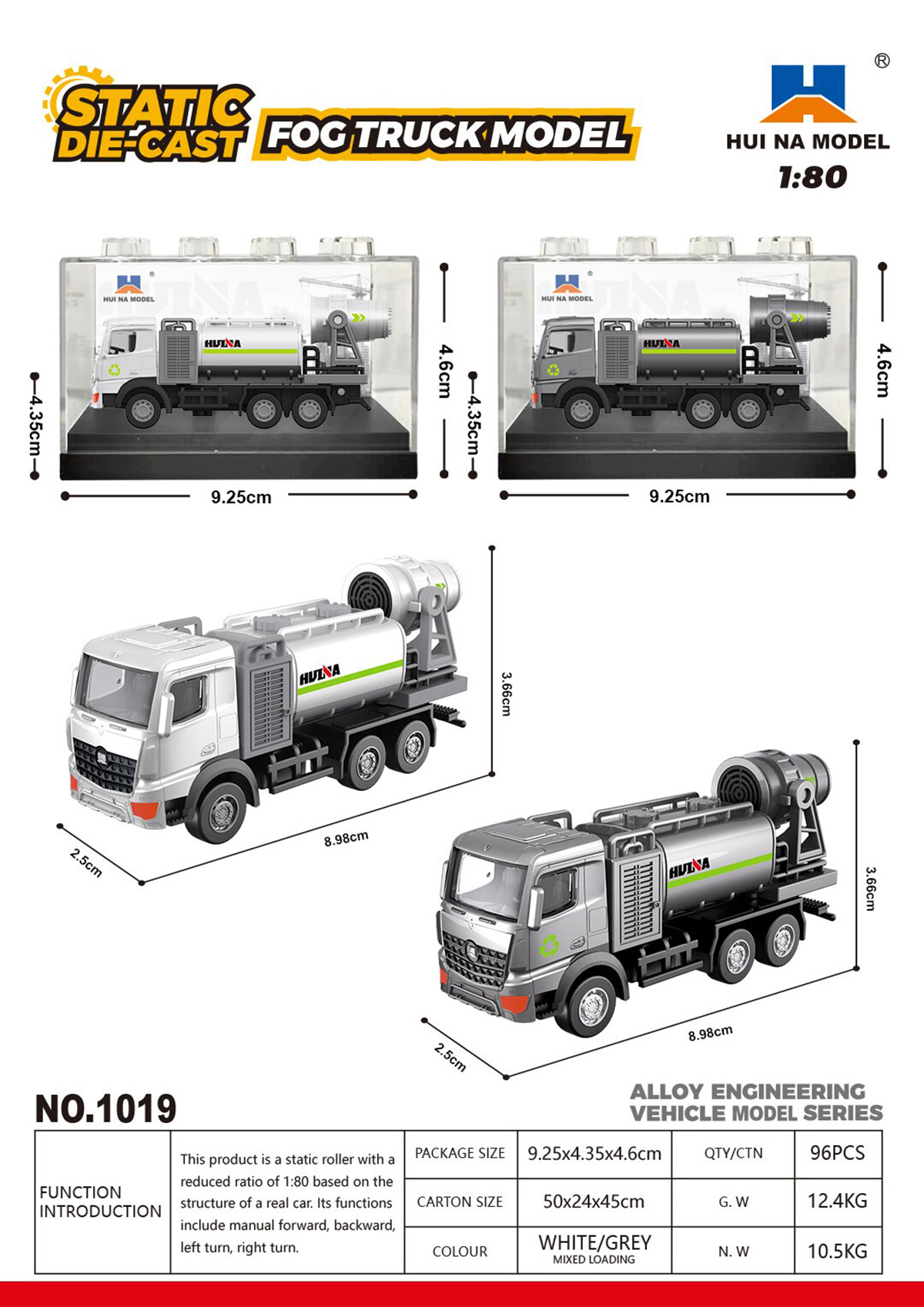 STATIC DIE-CAST

FOG TRUCK MODEL

®

HUI NA MODEL

1:80

HUI NA MODEL

HUINA

4.35cm

4.6cm

9.25cm

HUI NA MODEL

HUINA

4.35cm

4.6cm

9.25cm

HUINA

3.66cm

8.98cm

2.5cm

HUINA

3.66cm

8.98cm

2.5cm

NO.1019

ALLOY ENGINEERING VEHICLE MODEL SERIES

| FUNCTION INTRODUCTION | This product is a static roller with a reduced ratio of 1:80 based on the structure of a real car. Its functions include manual forward, backward, left turn, right turn. | PACKAGE SIZE | 9.25x4.35x4.6cm | QTY/CTN | 96PCS |
|---|---|---|---|---|---|
| | | CARTON SIZE | 50x24x45cm | G. W | 12.4KG |
| | | COLOUR | WHITE/GREY MIXED LOADING | N. W | 10.5KG |